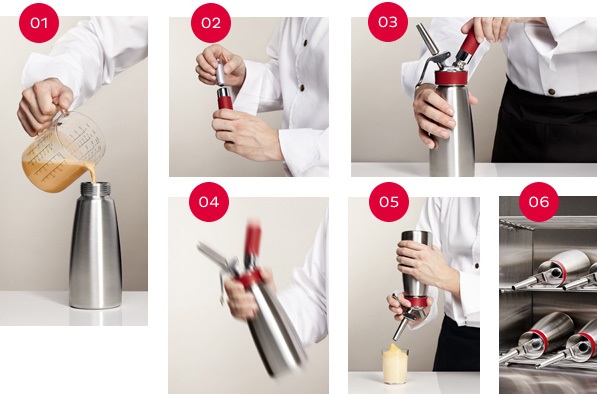 01

02

03

04

05

06