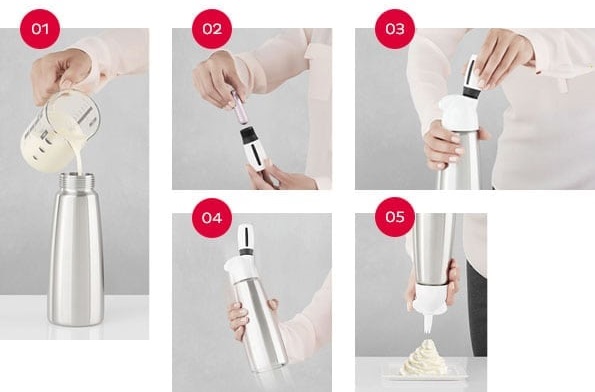 01

02

03

04

05